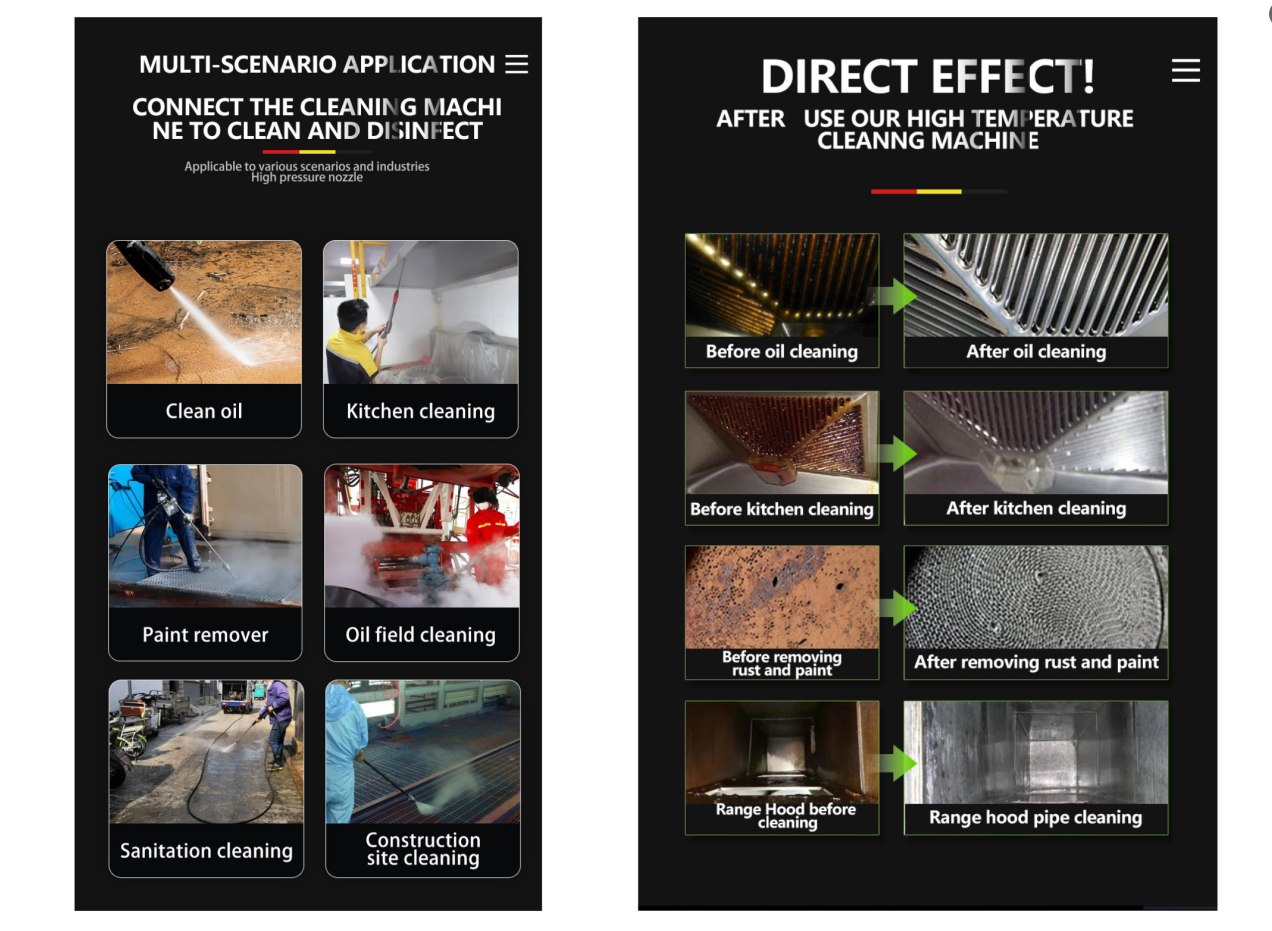 MULTI-SCENARIO APPLICATION

CONNECT THE CLEANING MACHI NE TO CLEAN AND DISINFECT

Applicable to various scenarios and industries
High pressure nozzle

Clean oil

Kitchen cleaning

Paint remover

Oil field cleaning

Sanitation cleaning

Construction site cleaning

DIRECT EFFECT!

AFTER USE OUR HIGH TEMPERATURE CLEANNG MACHINE

Before oil cleaning

After oil cleaning

Before kitchen cleaning

After kitchen cleaning

Before removing rust and paint

After removing rust and paint

Range Hood before cleaning

Range hood pipe cleaning